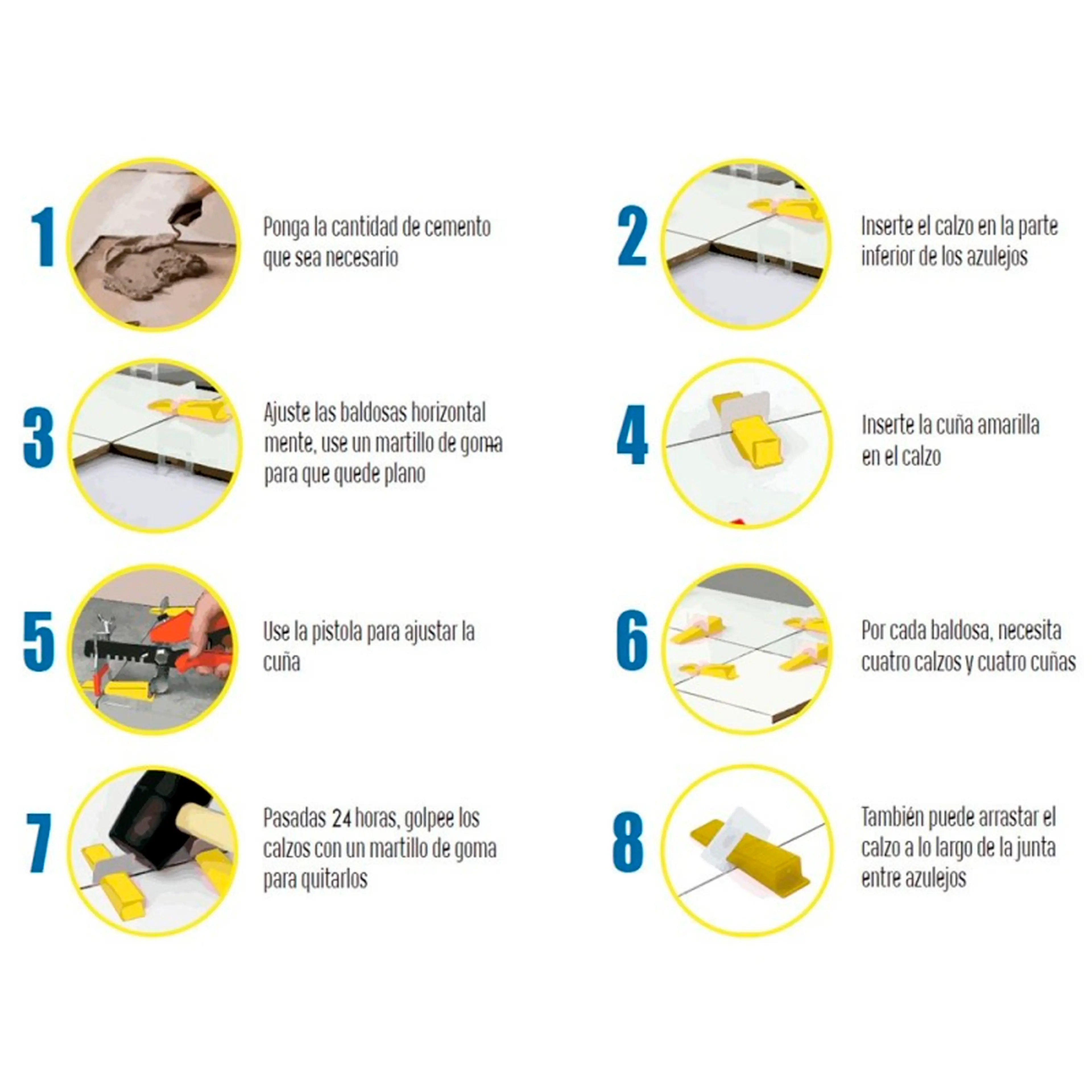 1

Ponga la cantidad de cemento que sea necesario

2

Inserte el calzo en la parte inferior de los azulejos

3

Ajuste las baldosas horizontal mente, use un martillo de goma para que quede plano

4

Inserte la cuña amarilla en el calzo

5

Use la pistola para ajustar la cuña

6

Por cada baldosa, necesita cuatro calzos y cuatro cuñas

7

Pasadas 24 horas, golpee los calzos con un martillo de goma para quitarlos

8

También puede arrastar el calzo a lo largo de la junta entre azulejos