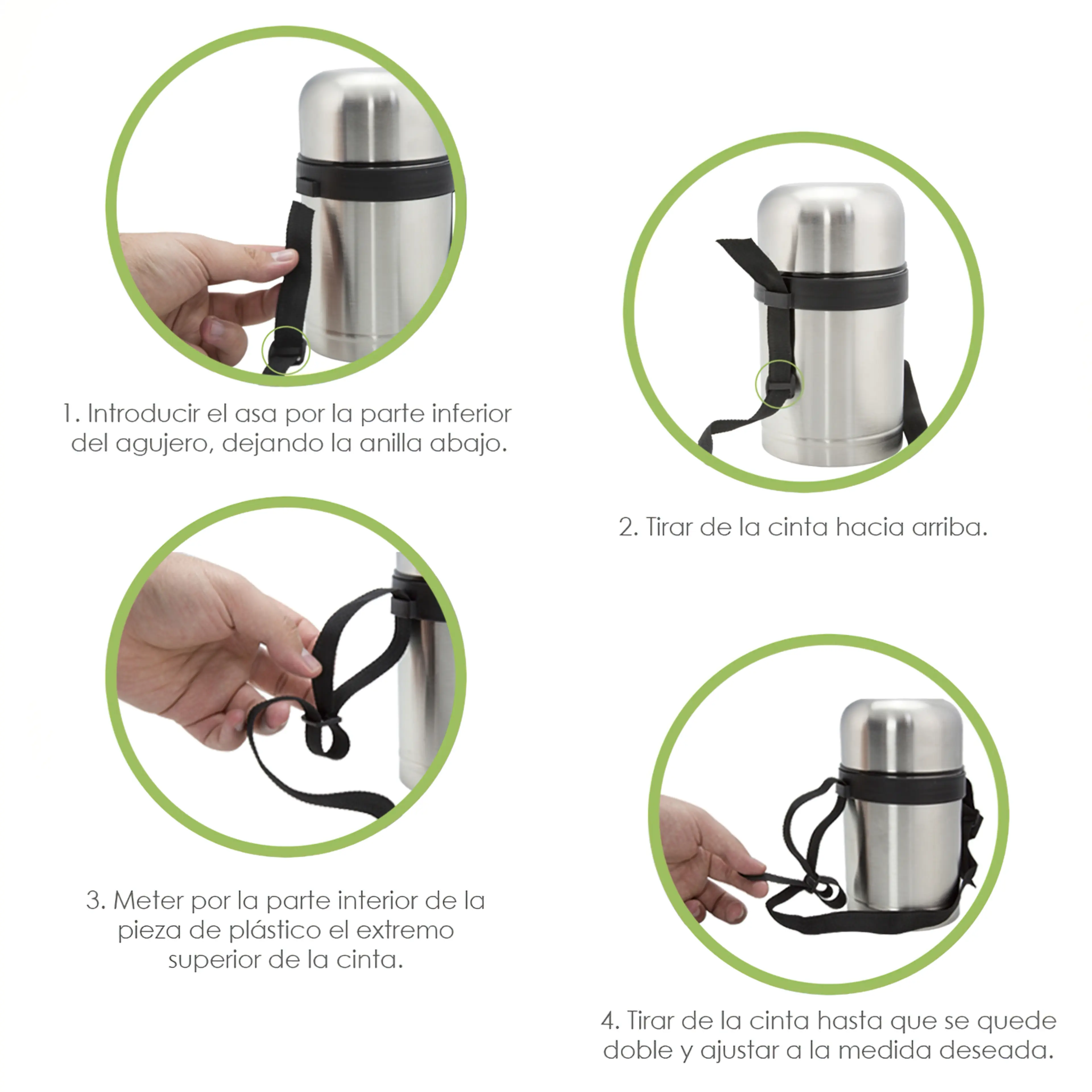 1. Introducir el asa por la parte inferior del agujero, dejando la anilla abajo.

2. Tirar de la cinta hacia arriba.

3. Meter por la parte interior de la pieza de plástico el extremo superior de la cinta.

4. Tirar de la cinta hasta que se quede doble y ajustar a la medida deseada.