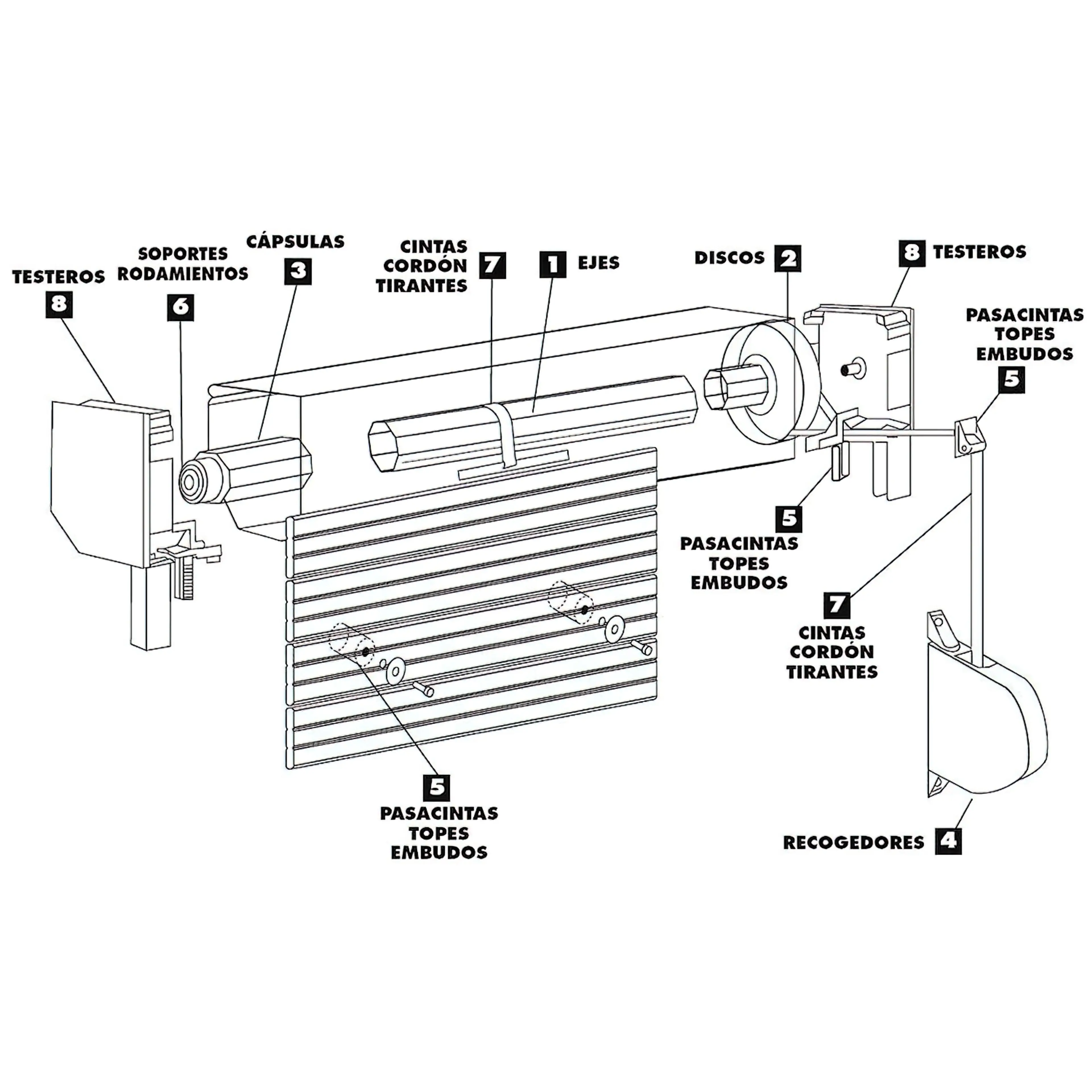 TESTEROS
8

SOPORTES RODAMIENTOS
6

CÁPSULAS
3

CINTAS CORDÓN TIRANTES
7

1 EJES

DISCOS 2

8 TESTEROS

PASACINTAS TOPES EMBUDOS
5

5
PASACINTAS TOPES EMBUDOS

7
CINTAS CORDÓN TIRANTES

5
PASACINTAS TOPES EMBUDOS

RECOGEDORES 4