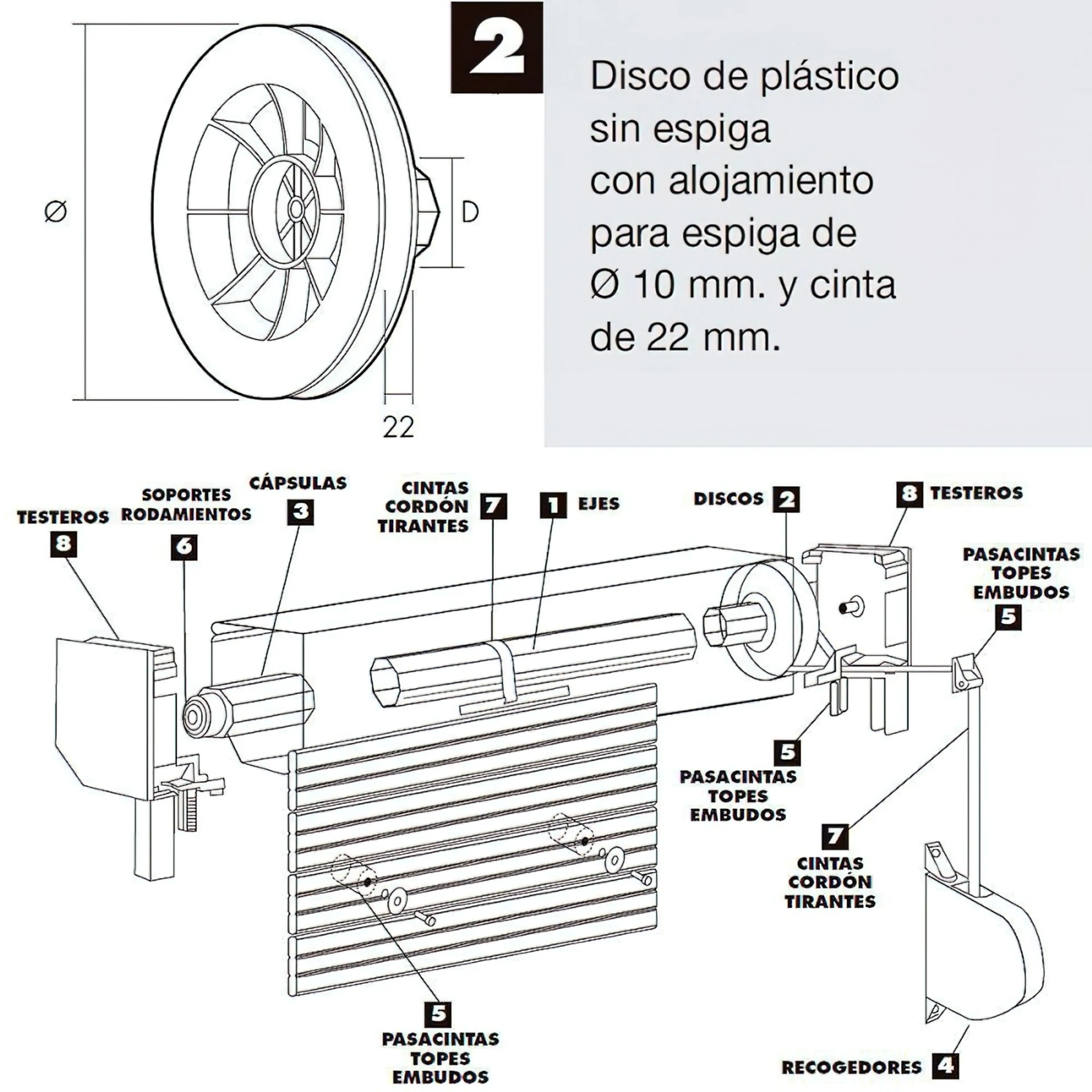 Ø

D

22

2

Disco de plástico sin espiga con alojamiento para espiga de Ø 10 mm. y cinta de 22 mm.

TESTEROS
8

SOPORTES RODAMIENTOS
6

CÁPSULAS
3

CINTAS CORDÓN TIRANTES
7

1
EJES

DISCOS
2

8
TESTEROS

PASACINTAS TOPES EMBUDOS
5

5
PASACINTAS TOPES EMBUDOS

7
CINTAS CORDÓN TIRANTES

5
PASACINTAS TOPES EMBUDOS

RECOGEDORES
4