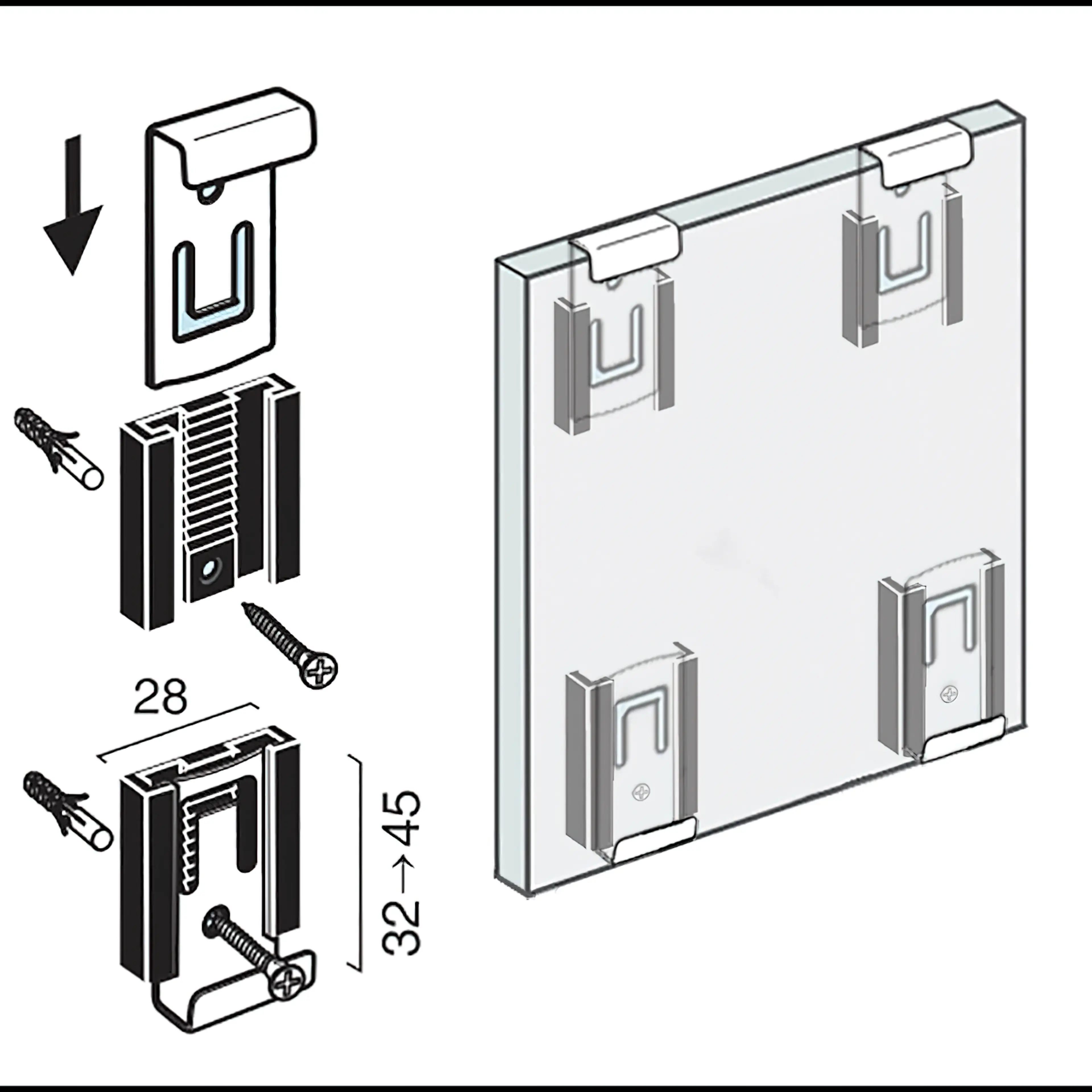 28

32→45