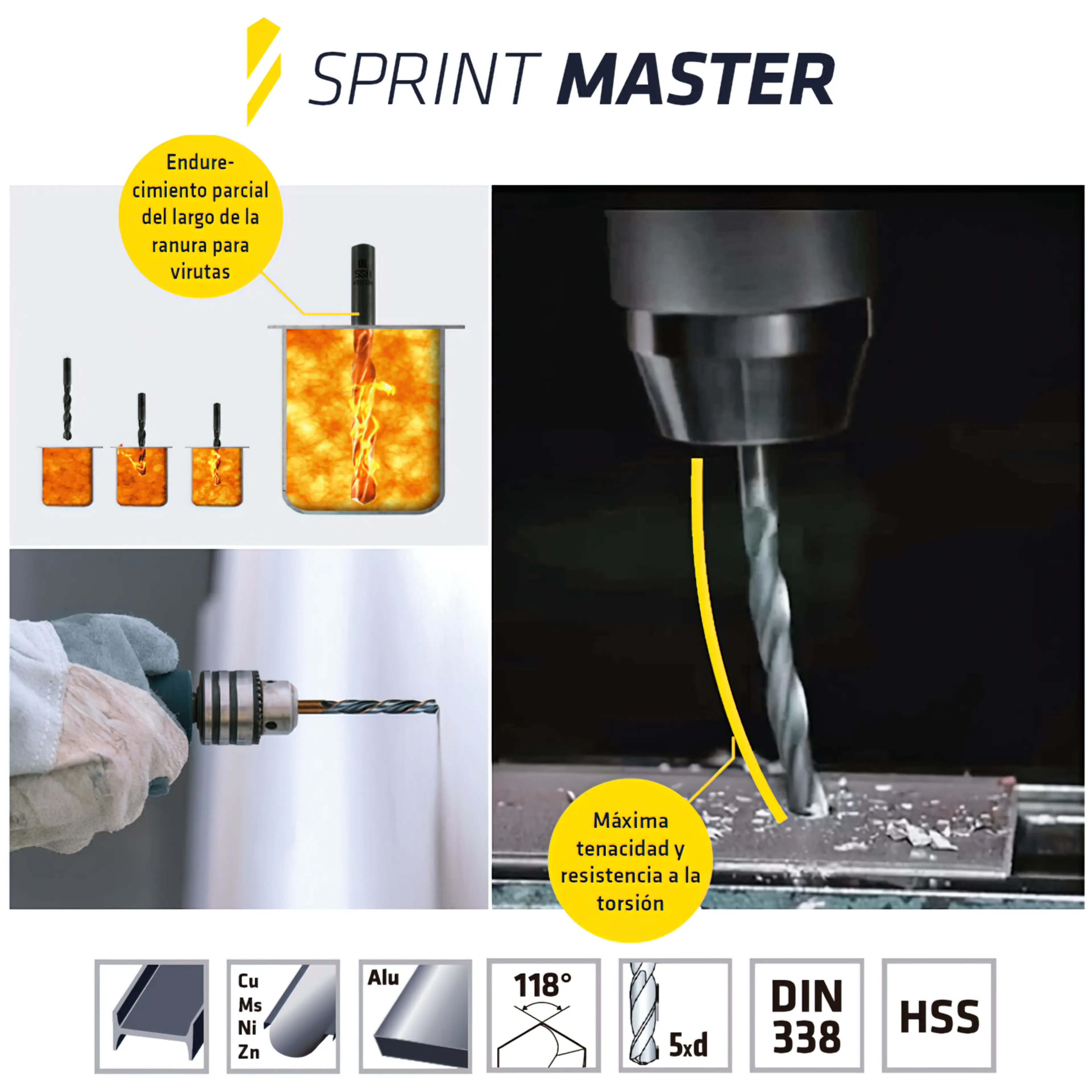 SPRINT MASTER

Endurecimiento parcial del largo de la ranura para virutas

Máxima tenacidad y resistencia a la torsión

Cu
Ms
Ni
Zn

Alu

118°

5xd

DIN 338

HSS